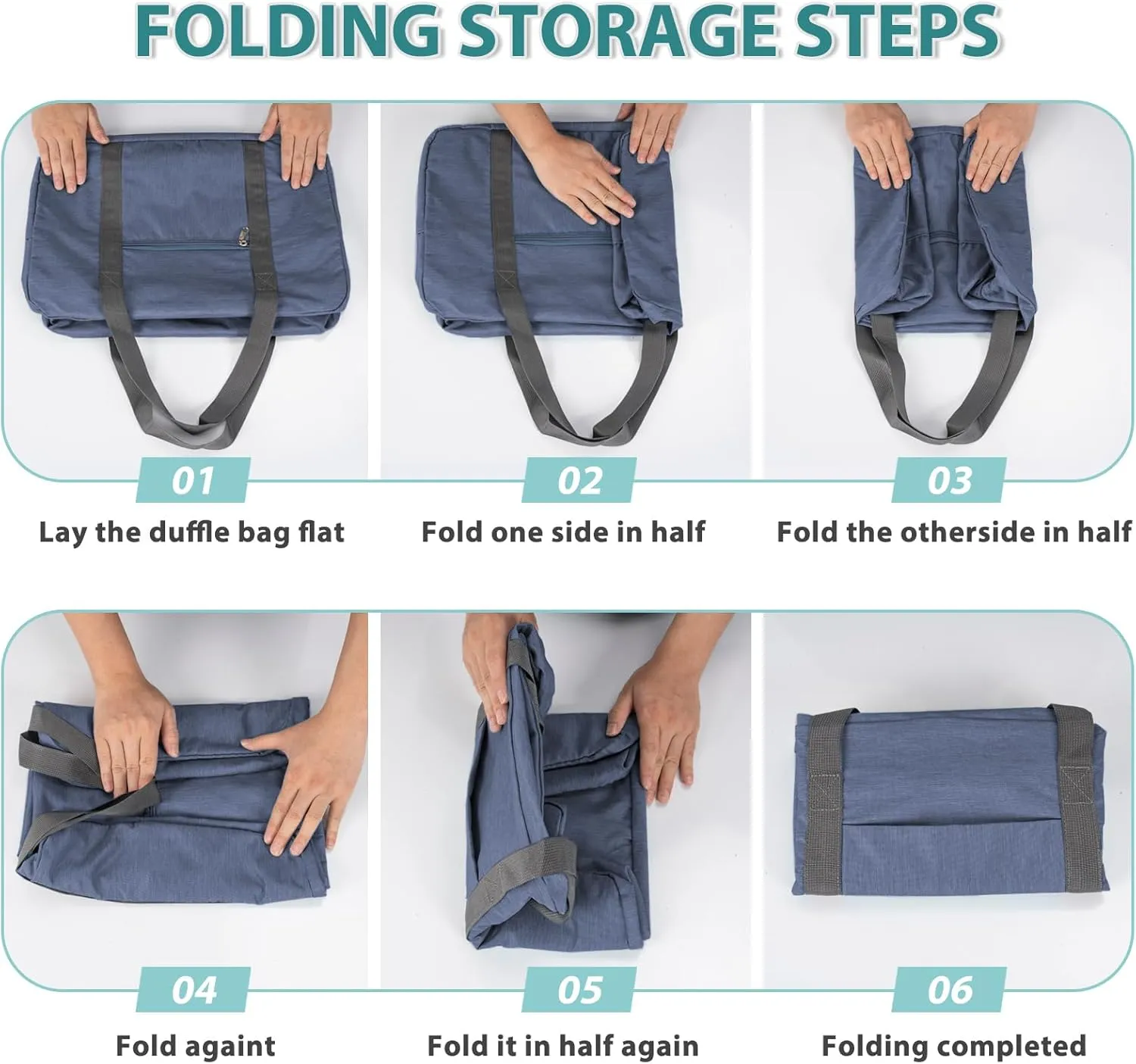 FOLDING STORAGE STEPS

01
Lay the duffle bag flat

02
Fold one side in half

03
Fold the otherside in half

04
Fold againt

05
Fold it in half again

06
Folding completed